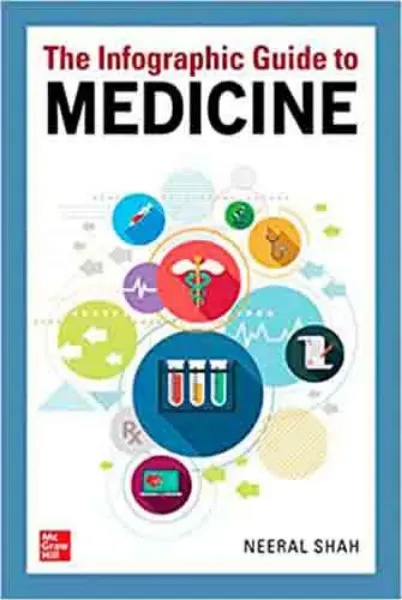 The Infographic Guide to
MEDICINE

Rx

Mc
Graw
Hill

NEERAL SHAH